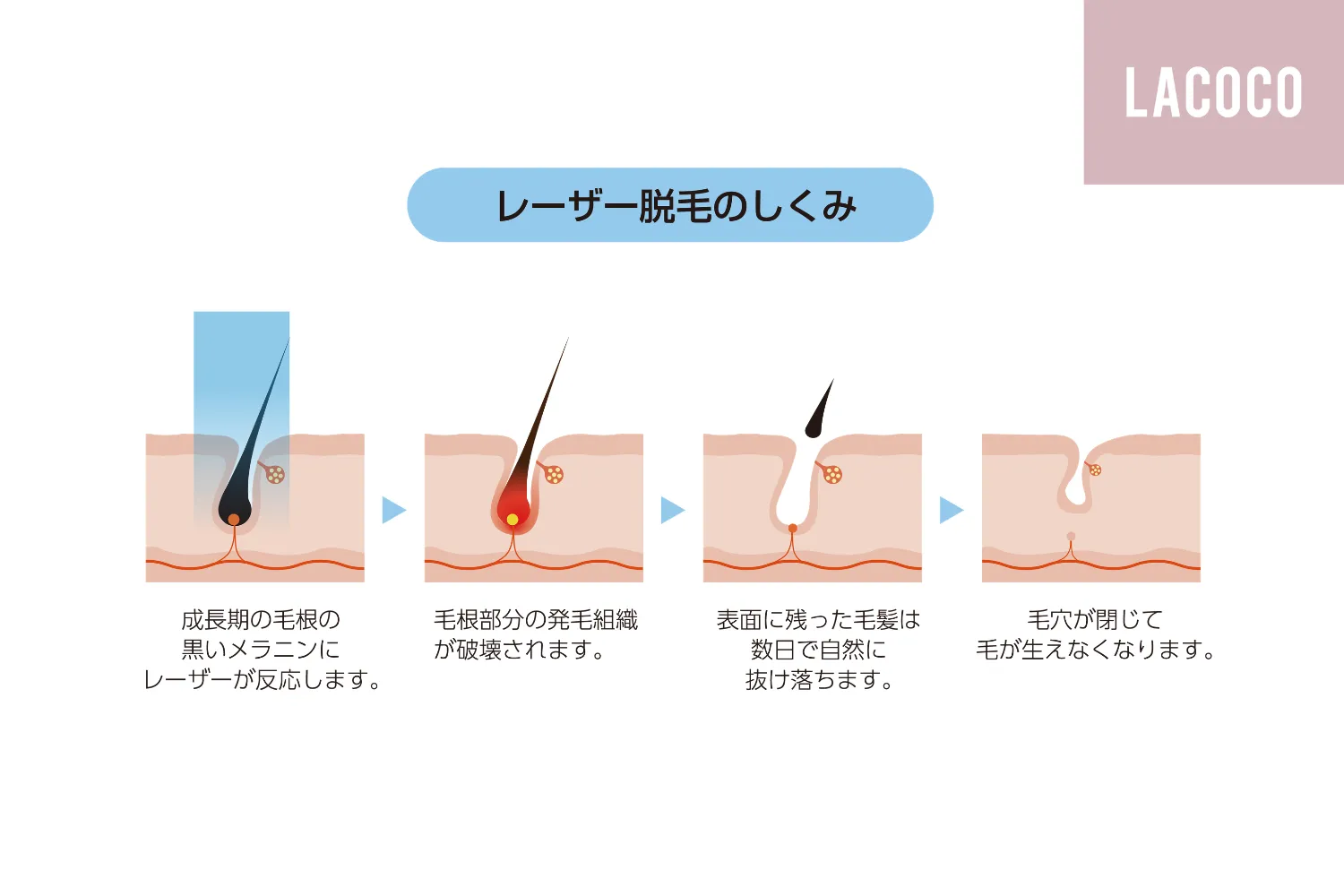 LACOCO

レーザー脱毛のしくみ

成長期の毛根の黒いメラニンにレーザーが反応します。

毛根部分の発毛組織が破壊されます。

表面に残った毛髪は数日で自然に抜け落ちます。

毛穴が閉じて毛が生えなくなります。