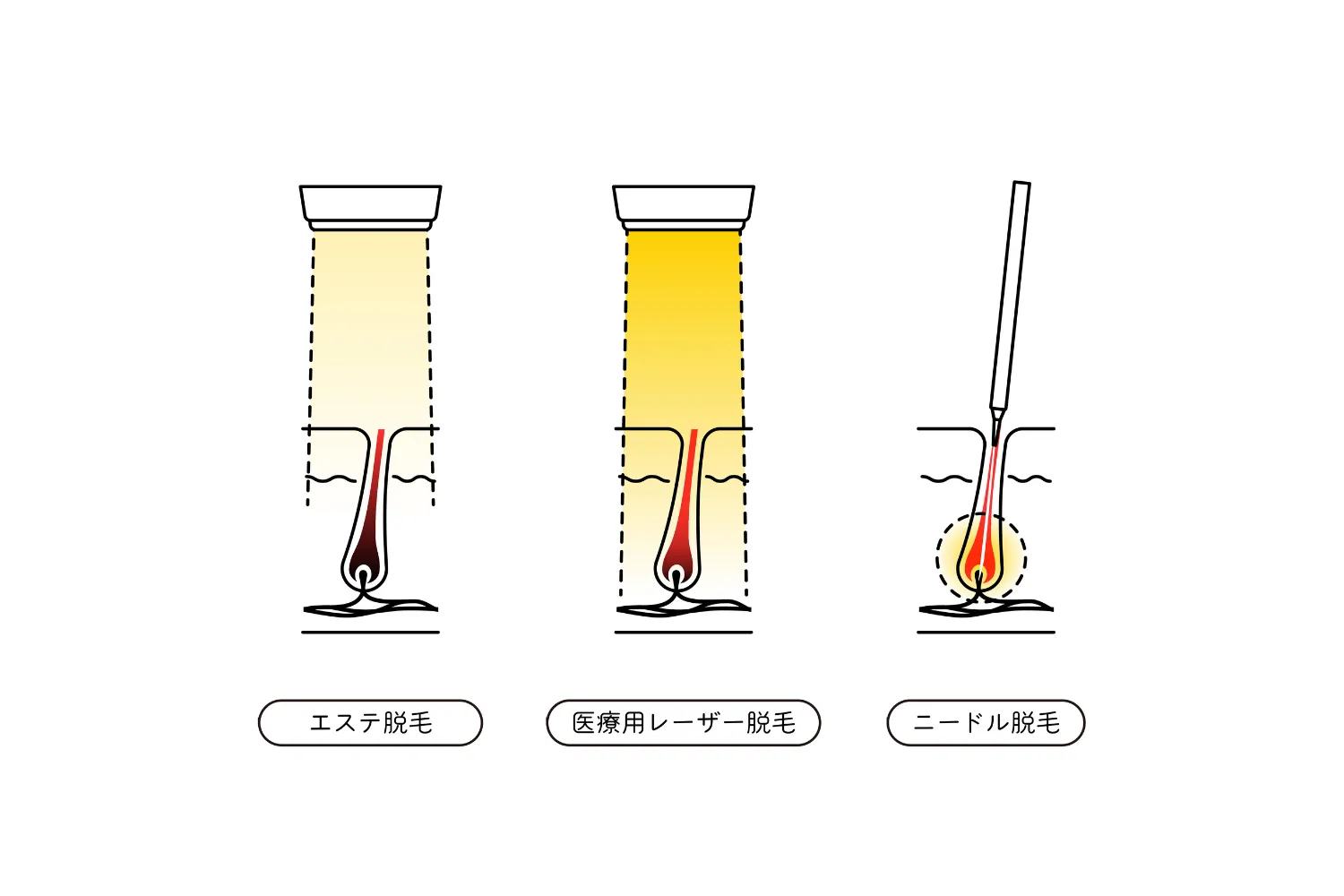 エステ脱毛

医療用レーザー脱毛

ニードル脱毛